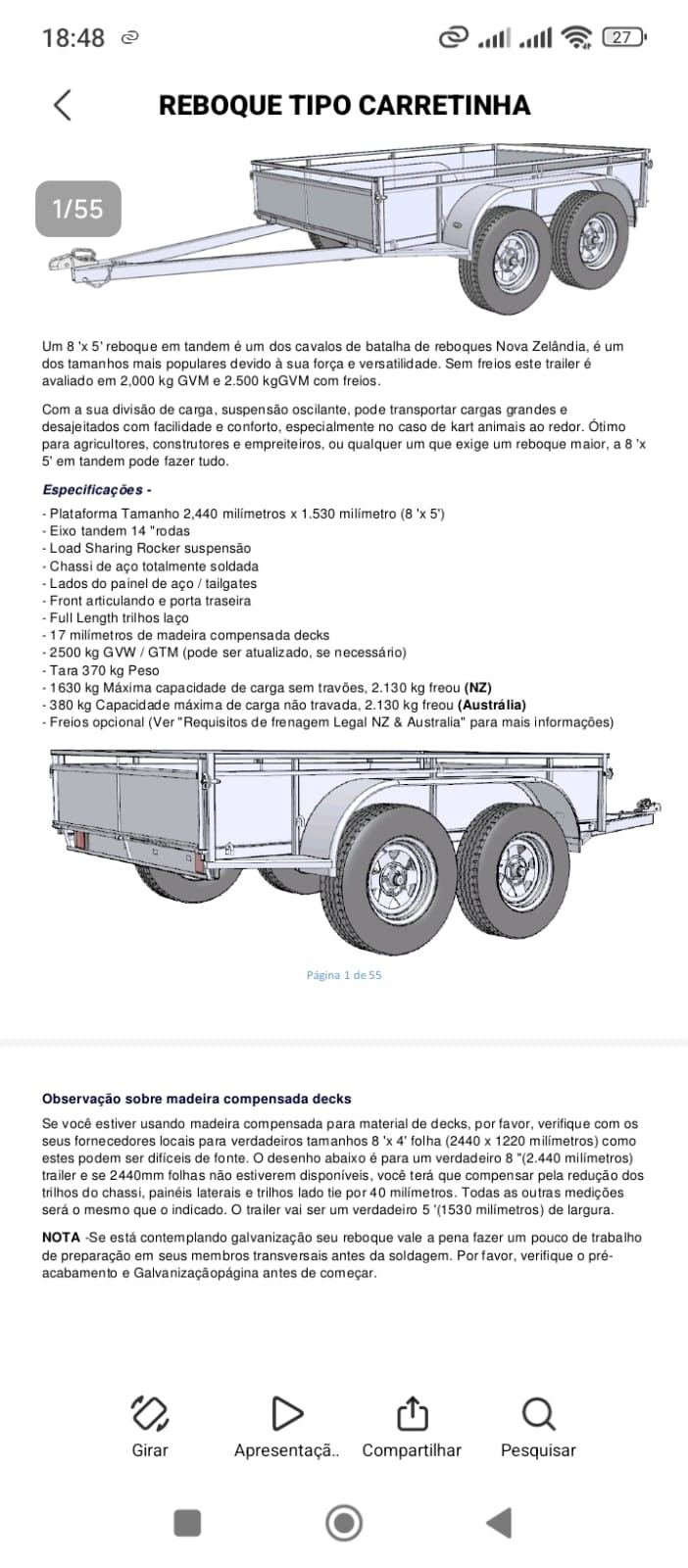 18:48

27

REBOQUE TIPO CARRETINHA

1/55

Um 8 'x 5' reboque em tandem é um dos cavalos de batalha de reboques Nova Zelândia, é um dos tamanhos mais populares devido à sua força e versatilidade. Sem freios este trailer é avaliado em 2,000 kg GVM e 2.500 kgGVM com freios.

Com a sua divisão de carga, suspensão oscilante, pode transportar cargas grandes e desajeitados com facilidade e conforto, especialmente no caso de kart animais ao redor. Ótimo para agricultores, construtores e empreiteiros, ou qualquer um que exige um reboque maior, a 8 'x 5' em tandem pode fazer tudo.

Especificações -

- Plataforma Tamanho 2,440 milímetros x 1.530 milímetro (8 'x 5')
- Eixo tandem 14 "rodas
- Load Sharing Rocker suspensão
- Chassi de aço totalmente soldada
- Lados do painel de aço / tailgates
- Front articulando e porta traseira
- Full Length trilhos laço
- 17 milímetros de madeira compensada decks
- 2500 kg GVW / GTM (pode ser atualizado, se necessário)
- Tara 370 kg Peso
- 1630 kg Máxima capacidade de carga sem travões, 2.130 kg freou (NZ)
- 380 kg Capacidade máxima de carga não travada, 2.130 kg freou (Austrália)
- Freios opcional (Ver "Requisitos de frenagem Legal NZ & Australia" para mais informações)

Página 1 de 55

Observação sobre madeira compensada decks

Se você estiver usando madeira compensada para material de decks, por favor, verifique com os seus fornecedores locais para verdadeiros tamanhos 8 'x 4' folha (2440 x 1220 milímetros) como estes podem ser difíceis de fonte. O desenho abaixo é para um verdadeiro 8 "(2.440 milímetros) trailer e se 2440mm folhas não estiverem disponíveis, você terá que compensar pela redução dos trilhos do chassi, painéis laterais e trilhos lado tie por 40 milímetros. Todas as outras medições será o mesmo que o indicado. O trailer vai ser um verdadeiro 5 '(1530 milímetros) de largura.

NOTA -Se está contemplando galvanização seu reboque vale a pena fazer um pouco de trabalho de preparação em seus membros transversais antes da soldagem. Por favor, verifique o pré-acabamento e Galvanizaçãopágina antes de começar.

Girar
Apresentaçã..
Compartilhar
Pesquisar